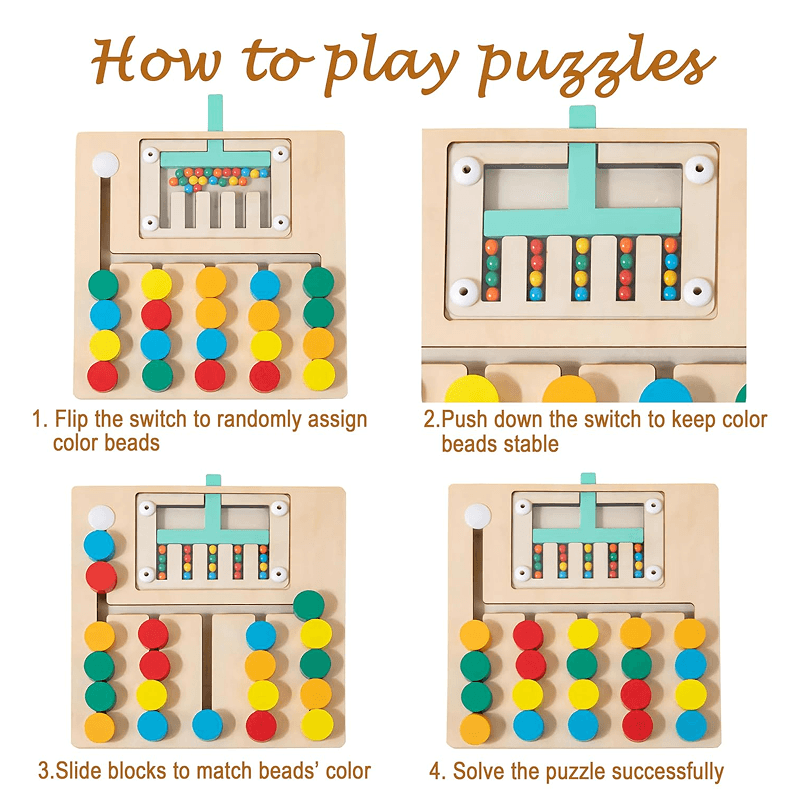 How to play puzzles

1. Flip the switch to randomly assign color beads

2.Push down the switch to keep color beads stable

3.Slide blocks to match beads' color

4. Solve the puzzle successfully